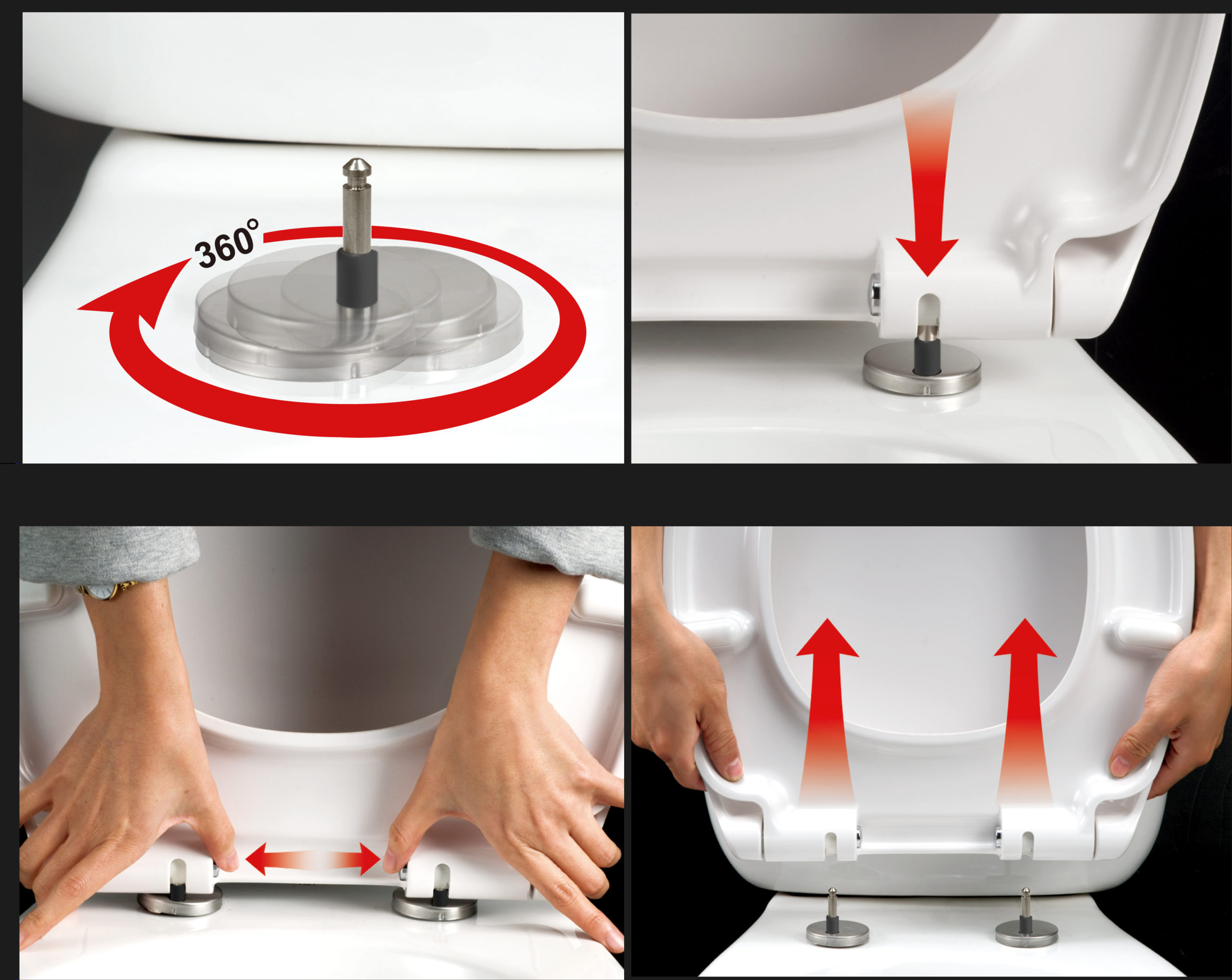 360°